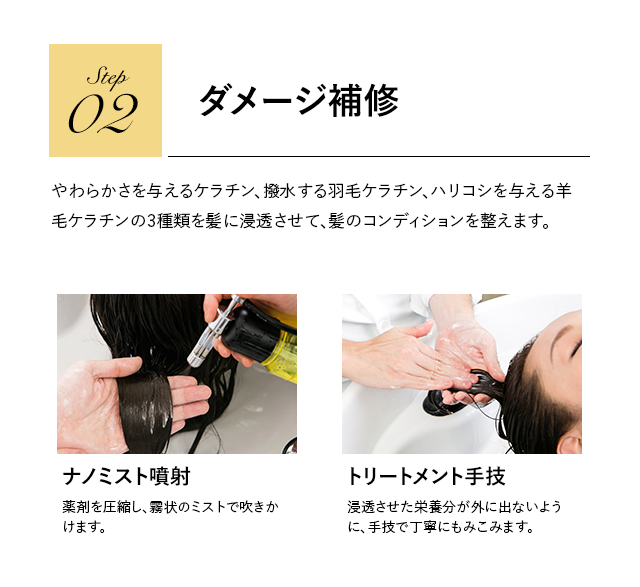 Step
02

ダメージ補修

やわらかさを与えるケラチン、撥水する羽毛ケラチン、ハリコシを与える羊毛ケラチンの3種類を髪に浸透させて、髪のコンディションを整えます。

ナノミスト噴射

薬剤を圧縮し、霧状のミストで吹きかけます。

トリートメント手技

浸透させた栄養分が外に出ないように、手技で丁寧にもみこみます。